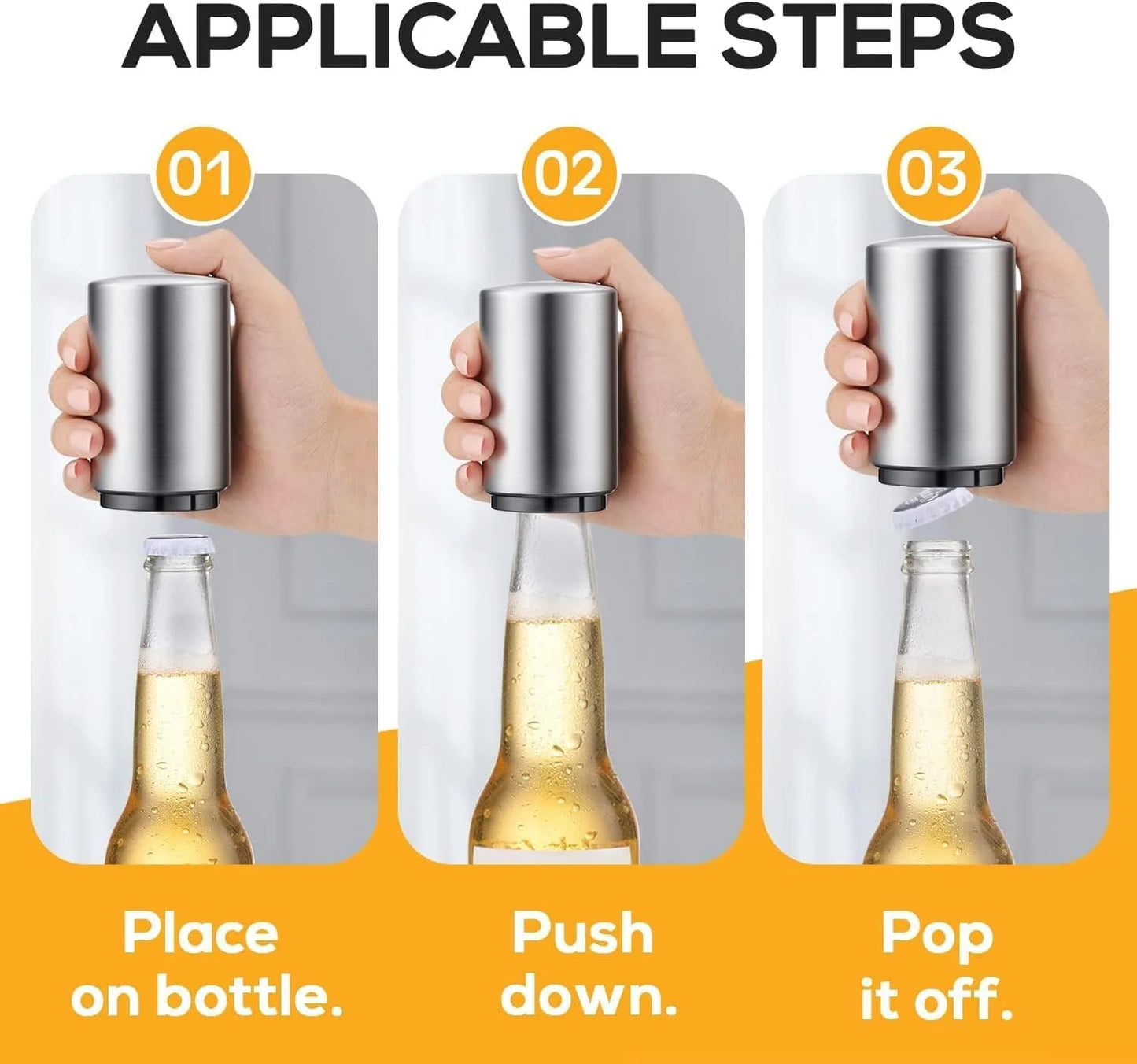 APPLICABLE STEPS

01

02

03

Place on bottle.

Push down.

Pop it off.