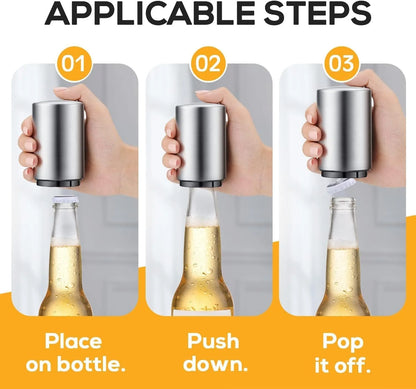 APPLICABLE STEPS

01

02

03

Place on bottle.

Push down.

Pop it off.